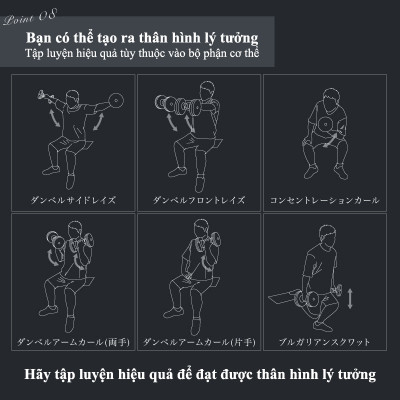 Point 08

Bạn có thể tạo ra thân hình lý tưởng
Tập luyện hiệu quả tùy thuộc vào bộ phận cơ thể

ダンベルサイドレイズ

ダンベルフロントレイズ

コンセントレーションカール

ダンベルアームカール(両手)

ダンベルアームカール(片手)

ブルガリアンスクワット

Hãy tập luyện hiệu quả để đạt được thân hình lý tưởng