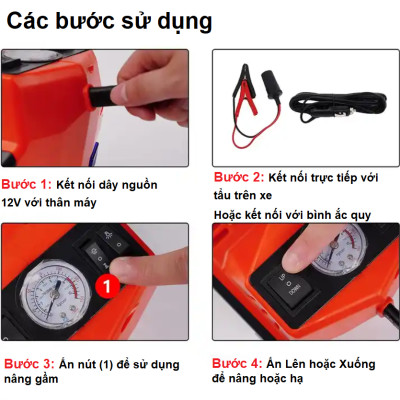 Các bước sử dụng

Bước 1: Kết nối dây nguồn 12V với thân máy

Bước 2: Kết nối trực tiếp với tẩu trên xe
Hoặc kết nối với bình ắc quy

1

UP
DOWN

Bước 3: Ấn nút (1) để sử dụng nâng gầm

Bước 4: Ấn Lên hoặc Xuống để nâng hoặc hạ