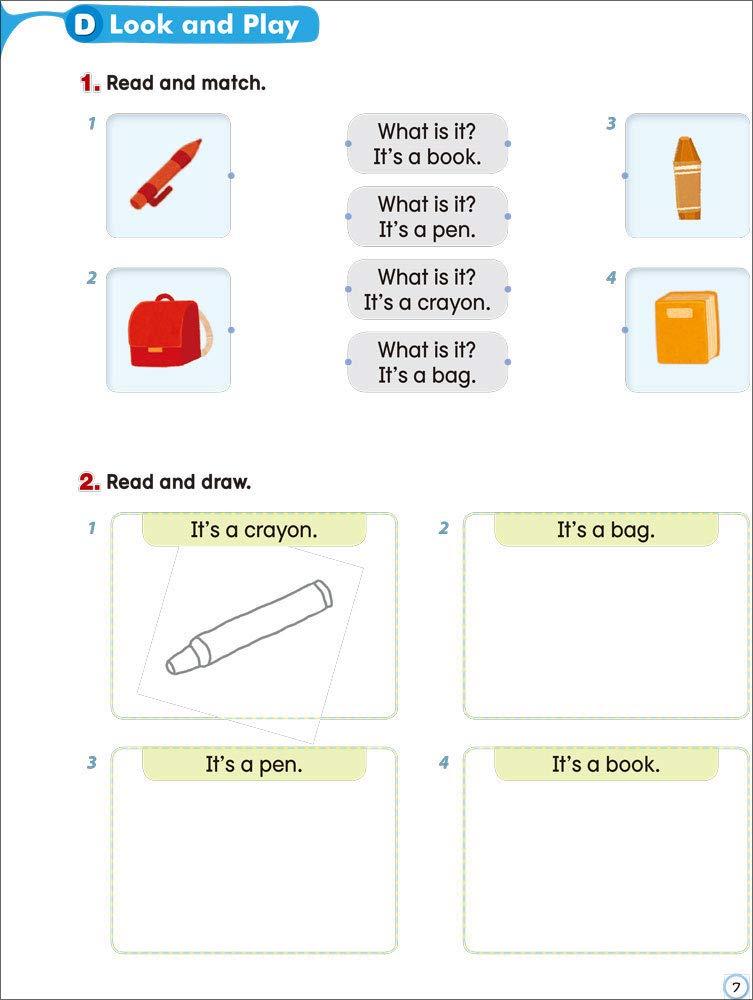 D Look and Play

1. Read and match.

1

2

What is it?
It's a book.

What is it?
It's a pen.

What is it?
It's a crayon.

What is it?
It's a bag.

3

4

2. Read and draw.

1 It's a crayon.

2 It's a bag.

3 It's a pen.

4 It's a book.

7