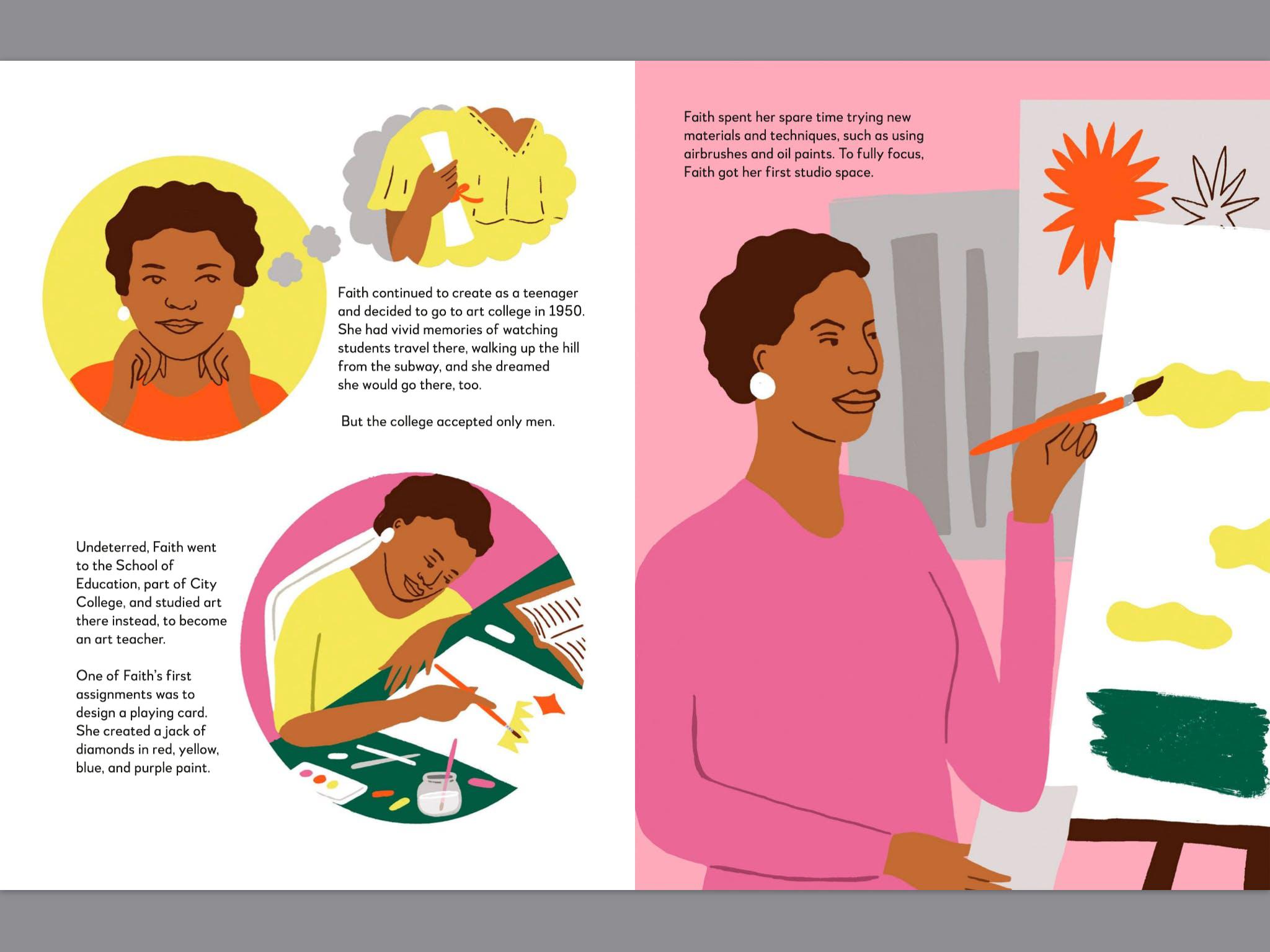 Faith continued to create as a teenager and decided to go to art college in 1950. She had vivid memories of watching students travel there, walking up the hill from the subway, and she dreamed she would go there, too.

But the college accepted only men.

Undeterred, Faith went to the School of Education, part of City College, and studied art there instead, to become an art teacher.

One of Faith's first assignments was to design a playing card. She created a jack of diamonds in red, yellow, blue, and purple paint.

Faith spent her spare time trying new materials and techniques, such as using airbrushes and oil paints. To fully focus, Faith got her first studio space.