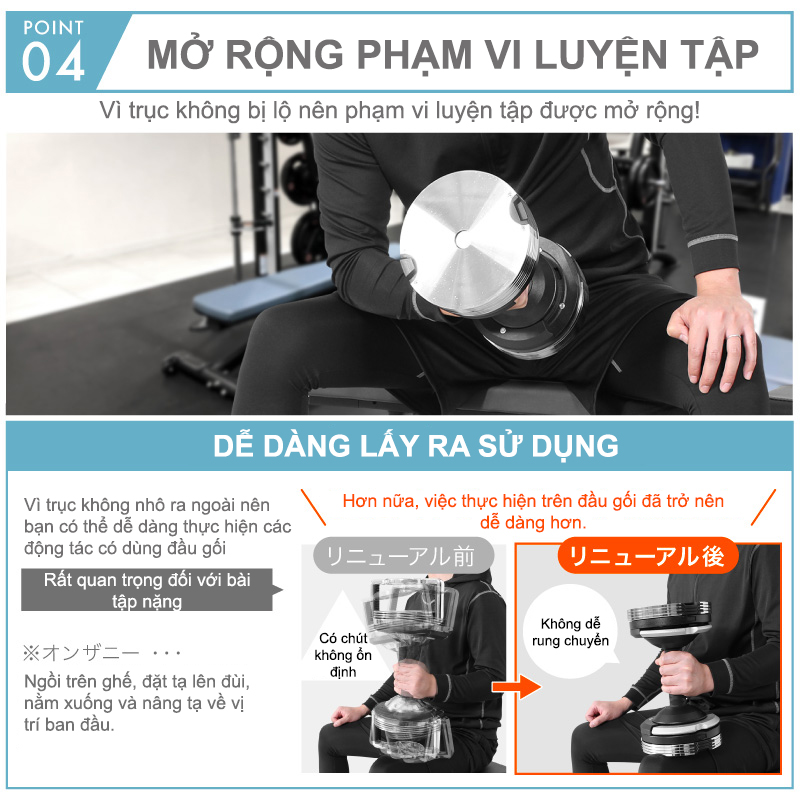 POINT 04

MỞ RỘNG PHẠM VI LUYỆN TẬP

Vì trục không bị lộ nên phạm vi luyện tập được mở rộng!

DỄ DÀNG LẤY RA SỬ DỤNG

Vì trục không nhô ra ngoài nên bạn có thể dễ dàng thực hiện các động tác có dùng đầu gối

Rất quan trọng đối với bài tập nặng

※オンザニー ・・・

Ngồi trên ghế, đặt tạ lên đùi, nằm xuống và nâng tạ về vị trí ban đầu.

Hơn nữa, việc thực hiện trên đầu gối đã trở nên dễ dàng hơn.

リニューアル前

Có chút không ổn định

リニューアル後

Không dễ rung chuyển