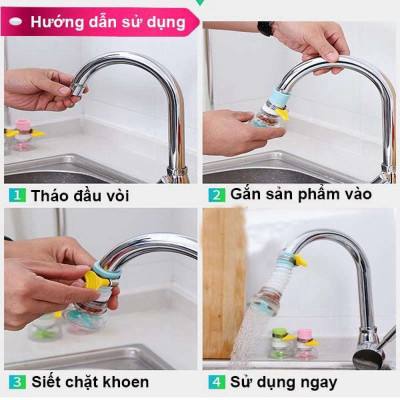 Hướng dẫn sử dụng

1 Tháo đầu vòi

2 Gắn sản phẩm vào

3 Siết chặt khoen

4 Sử dụng ngay