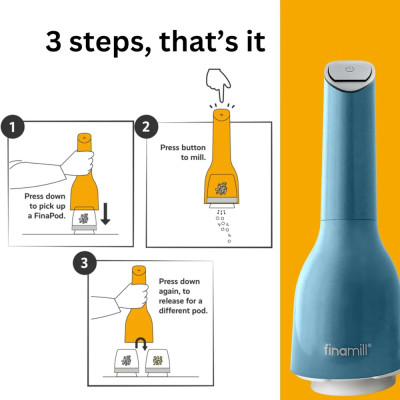 3 steps, that's it

1

Press down to pick up a FinaPod.

2

Press button to mill.

3

Press down again, to release for a different pod.

finamill®