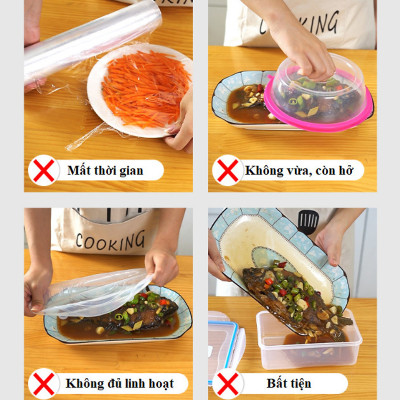 COOKING

Mất thời gian

Không vừa, còn hở

COOKING

Không đủ linh hoạt

Bất tiện