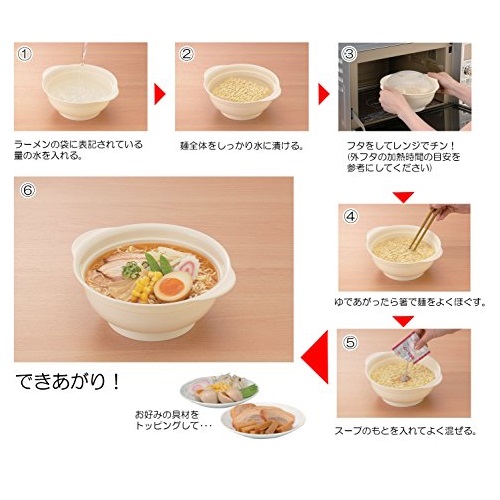 ①

ラーメンの袋に表記されている量の水を入れる。

②

麺全体をしっかり水に漬ける。

③

フタをしてレンジでチン！
(外フタの加熱時間の目安を参考にしてください)

④

ゆであがったら箸で麺をよくほぐす。

⑤

スープのもとを入れてよく混ぜる。

⑥

できあがり！

お好みの具材をトッピングして･･･