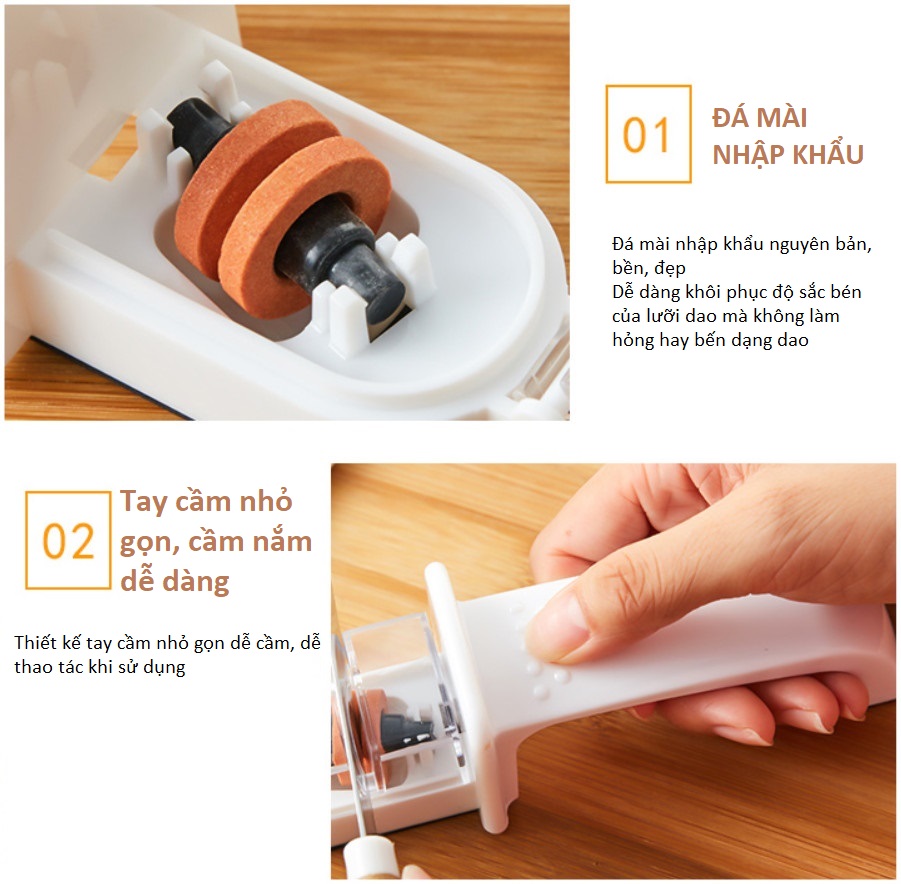 01

ĐÁ MÀI NHẬP KHẨU

Đá mài nhập khẩu nguyên bản, bền, đẹp
Dễ dàng khôi phục độ sắc bén của lưỡi dao mà không làm hỏng hay bến dạng dao

02

Tay cầm nhỏ gọn, cầm nắm dễ dàng

Thiết kế tay cầm nhỏ gọn dễ cầm, dễ thao tác khi sử dụng