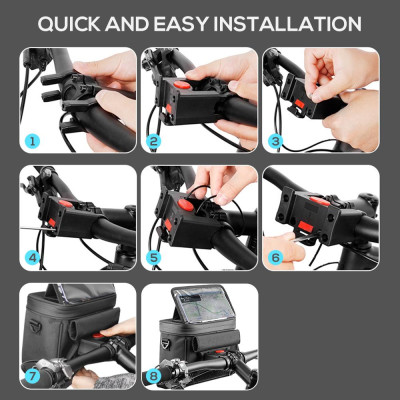 QUICK AND EASY INSTALLATION

1

2

3

4

5

6

7

8