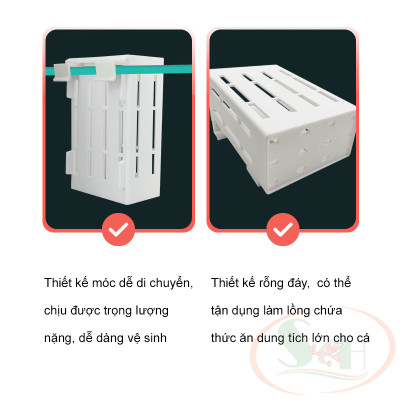 Thiết kế móc dễ di chuyển, chịu được trọng lượng nặng, dễ dàng vệ sinh

Thiết kế rỗng đáy, có thể tận dụng làm lồng chứa thức ăn dung tích lớn cho cá

SH