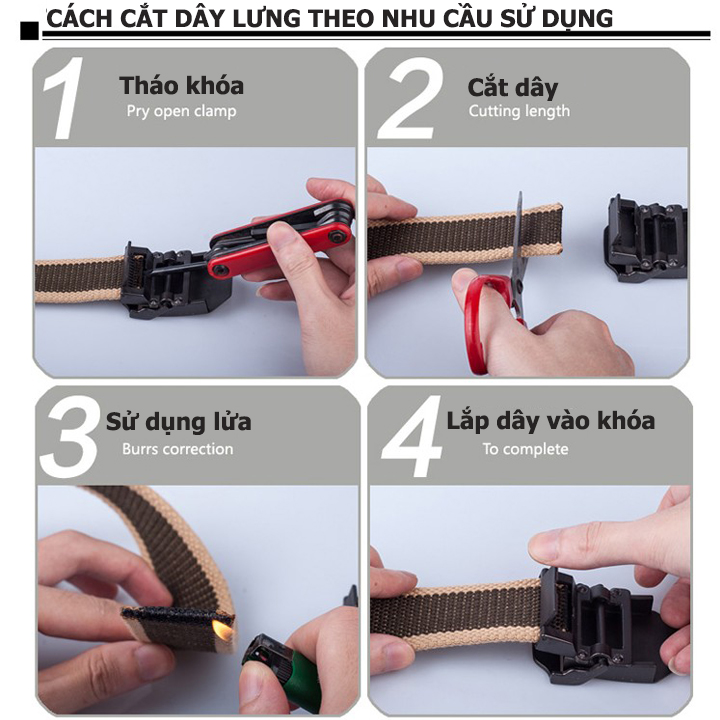 CÁCH CẮT DÂY LƯNG THEO NHU CẦU SỬ DỤNG

1 Tháo khóa
Pry open clamp

2 Cắt dây
Cutting length

3 Sử dụng lửa
Burrs correction

4 Lắp dây vào khóa
To complete