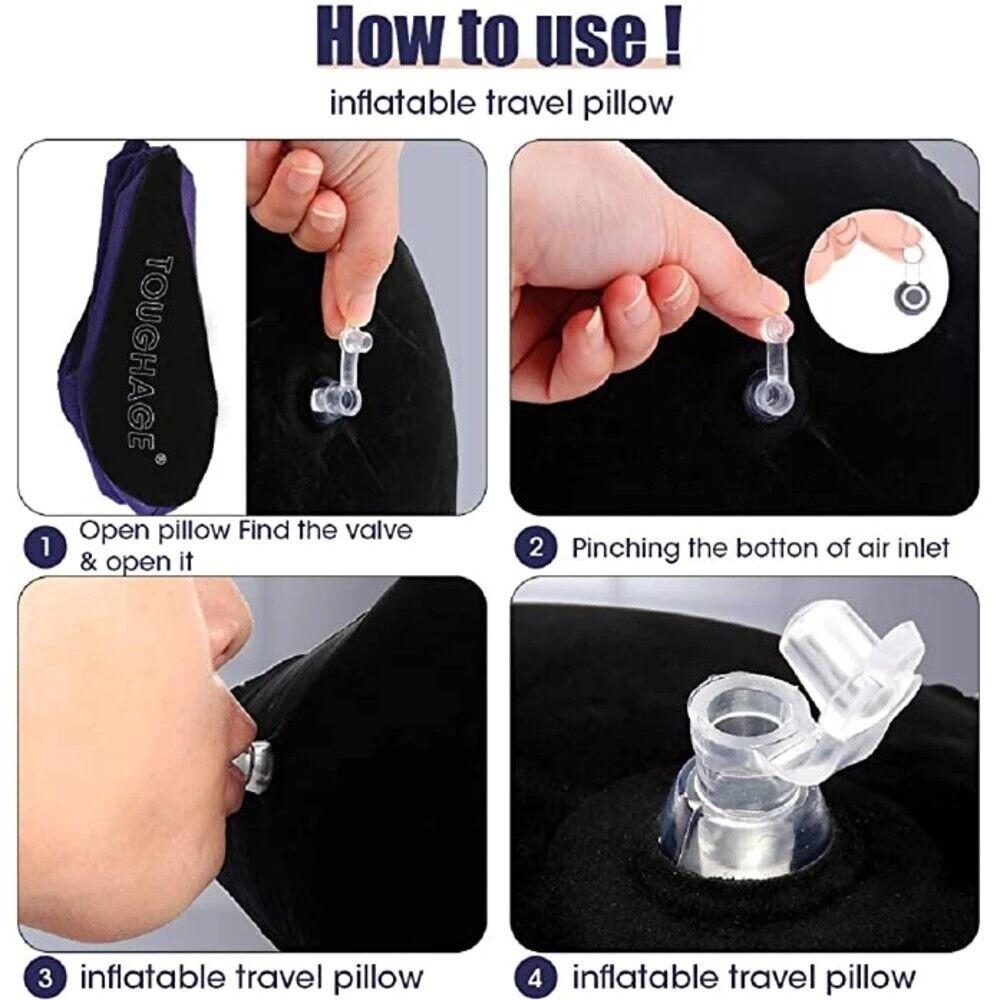 How to use !

inflatable travel pillow

TOUGHAGE®

1 Open pillow Find the valve & open it

2 Pinching the botton of air inlet

3 inflatable travel pillow

4 inflatable travel pillow