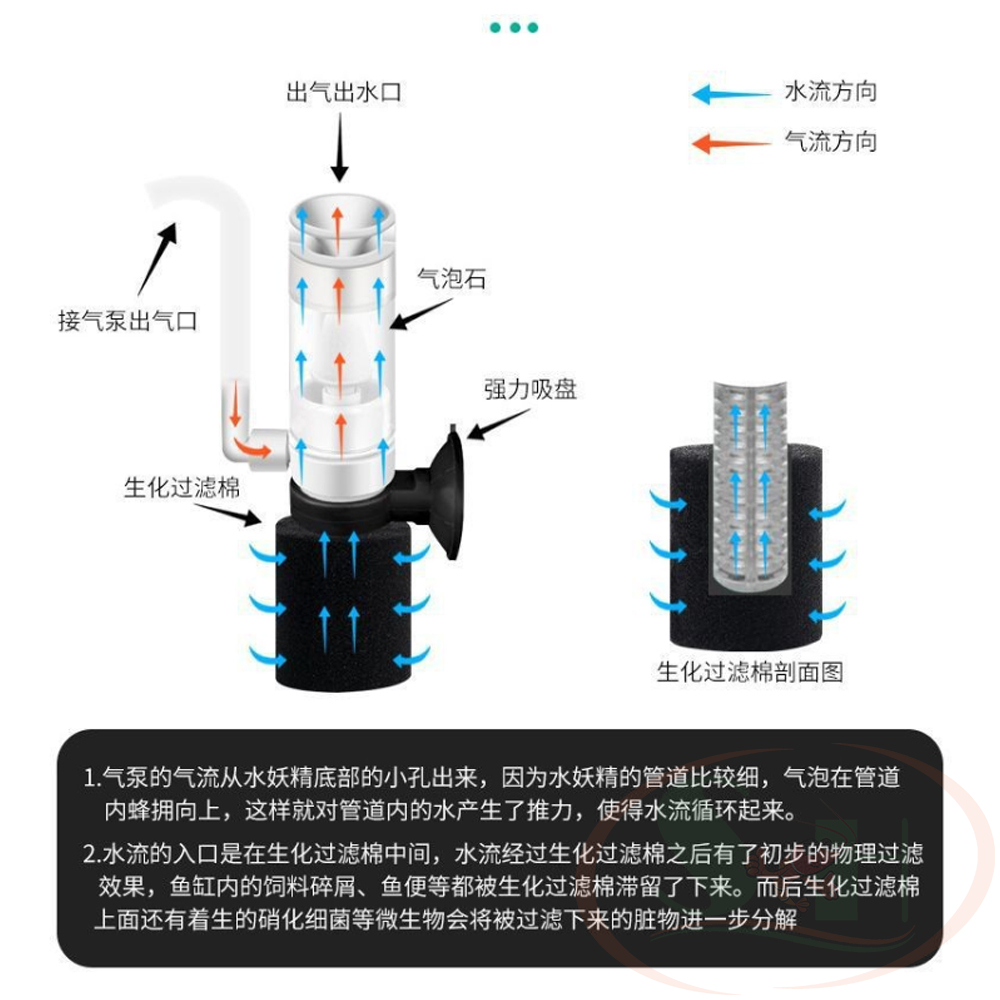 出气出水口

水流方向

气流方向

接气泵出气口

气泡石

强力吸盘

生化过滤棉

生化过滤棉剖面图

1.气泵的气流从水妖精底部的小孔出来，因为水妖精的管道比较细，气泡在管道内蜂拥向上，这样就对管道内的水产生了推力，使得水流循环起来。

2.水流的入口是在生化过滤棉中间，水流经过生化过滤棉之后有了初步的物理过滤效果，鱼缸内的饲料碎屑、鱼便等都被生化过滤棉滞留了下来。而后生化过滤棉上面还有着生的硝化细菌等微生物会将被过滤下来的脏物进一步分解