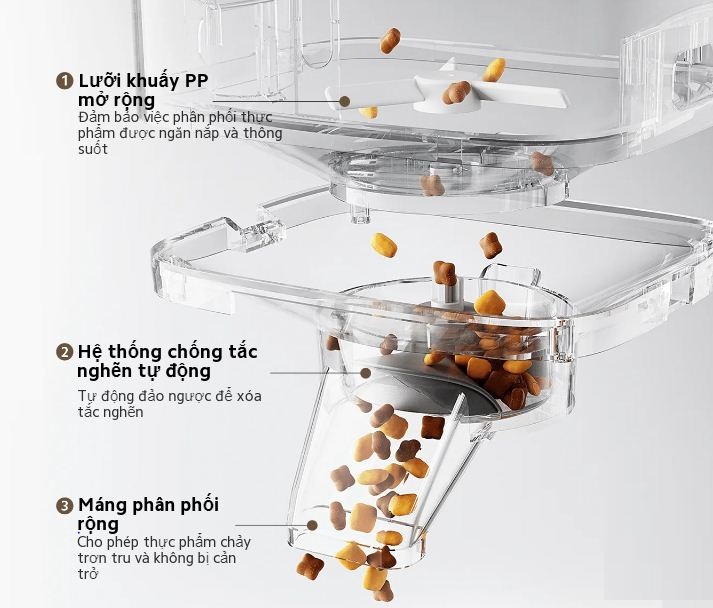 1 Lưỡi khuấy PP mở rộng
Đảm bảo việc phân phối thực phẩm được ngăn nắp và thông suốt

2 Hệ thống chống tắc nghẽn tự động
Tự động đảo ngược để xóa tắc nghẽn

3 Máng phân phối rộng
Cho phép thực phẩm chảy trơn tru và không bị cản trở