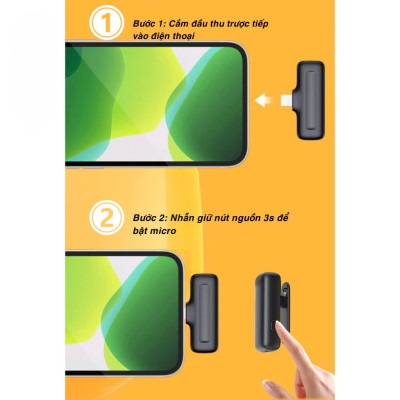 1

Bước 1: Cắm đầu thu trược tiếp vào điện thoại

2

Bước 2: Nhấn giữ nút nguồn 3s để bật micro