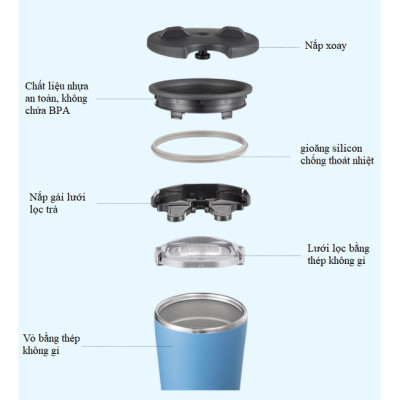 Nắp xoay

Chất liệu nhựa an toàn, không chứa BPA

gioăng silicon chống thoát nhiệt

Nắp gài lưới lọc trà

Lưới lọc bằng thép không gỉ

Vỏ bằng thép không gỉ