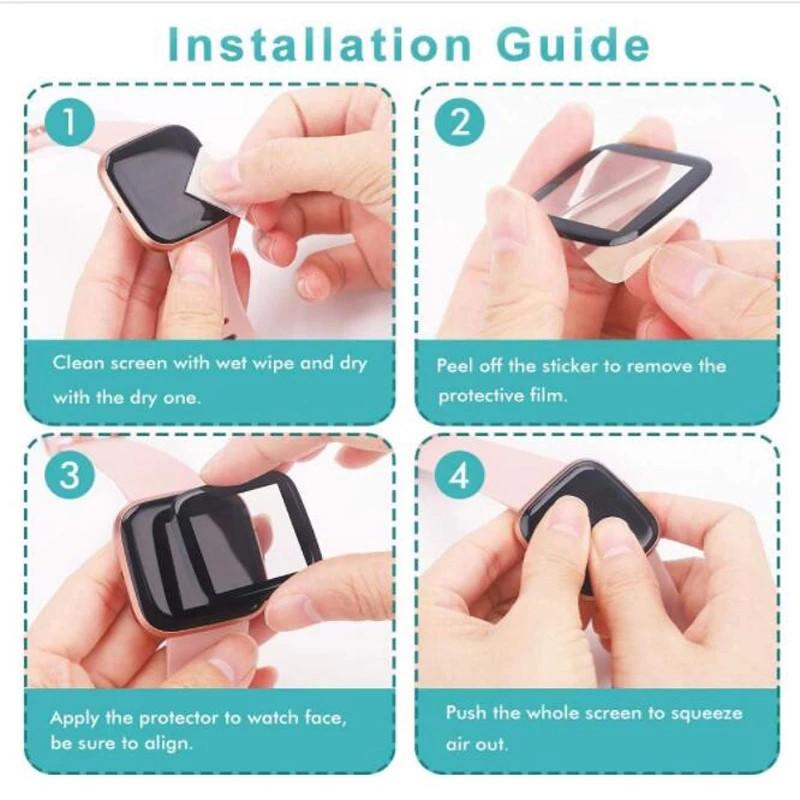 Installation Guide

1

Clean screen with wet wipe and dry with the dry one.

2

Peel off the sticker to remove the protective film.

3

Apply the protector to watch face, be sure to align.

4

Push the whole screen to squeeze air out.