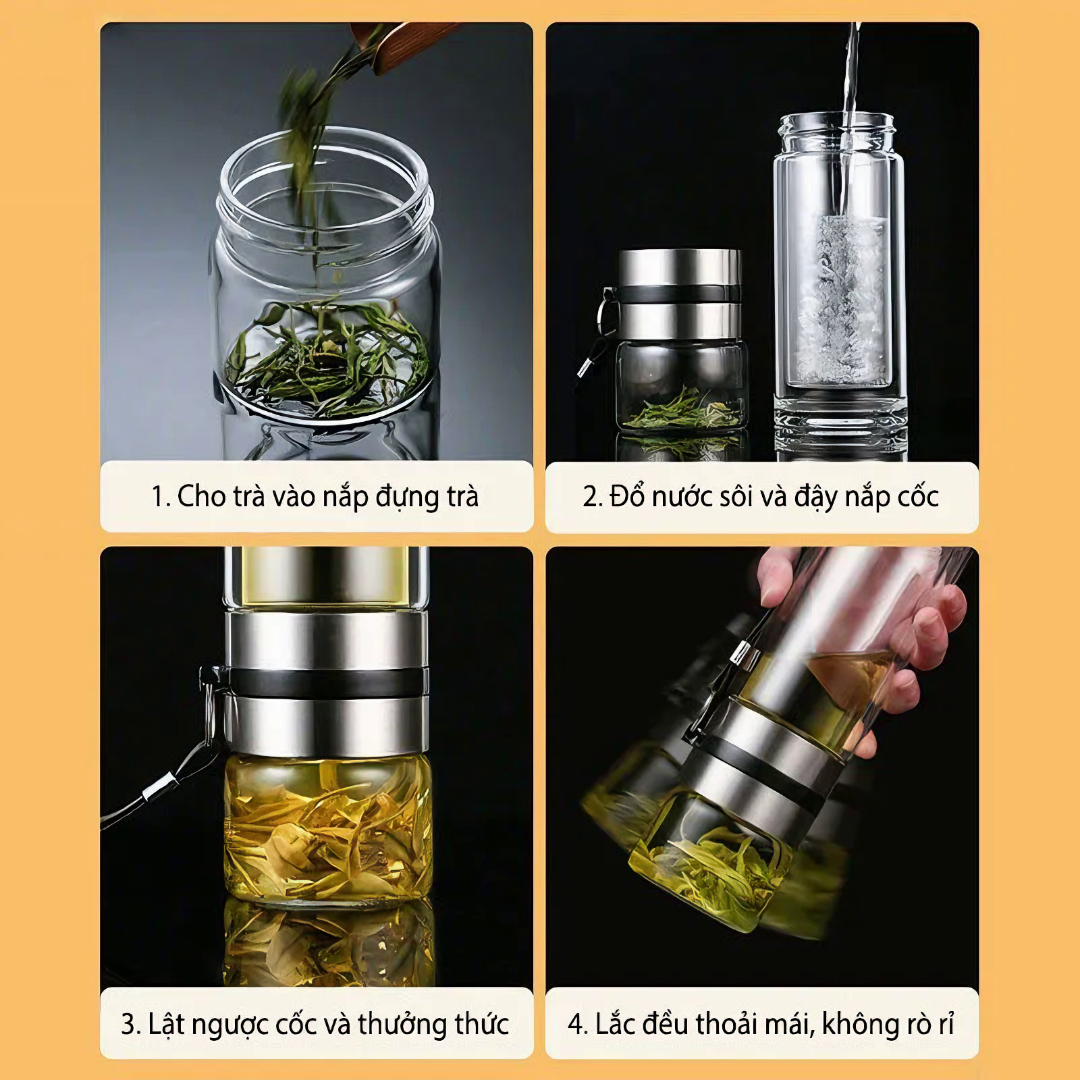 1. Cho trà vào nắp đựng trà

2. Đổ nước sôi và đậy nắp cốc

3. Lật ngược cốc và thưởng thức

4. Lắc đều thoải mái, không rò rỉ