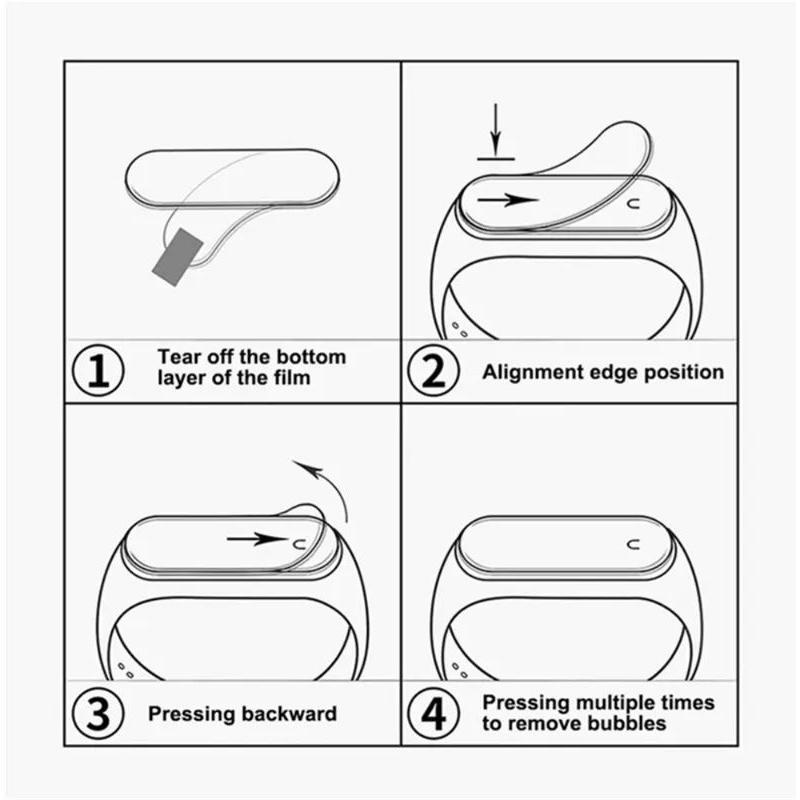 1 Tear off the bottom layer of the film

2 Alignment edge position

3 Pressing backward

4 Pressing multiple times to remove bubbles