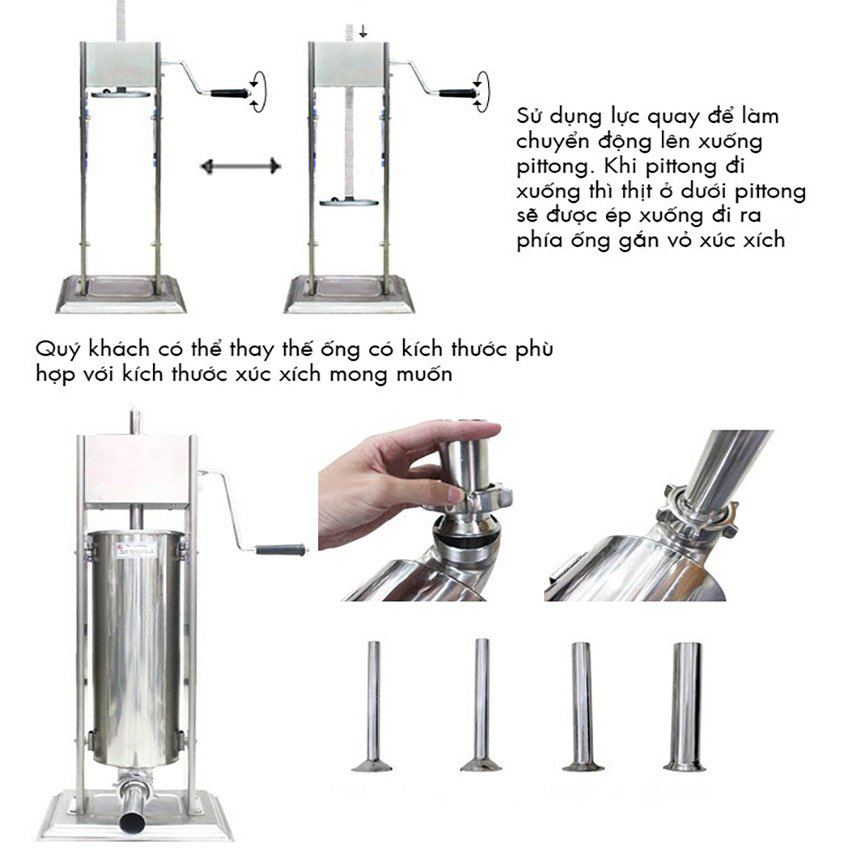 Sử dụng lực quay để làm chuyển động lên xuống pittong. Khi pittong đi xuống thì thịt ở dưới pittong sẽ được ép xuống đi ra phía ống gắn vỏ xúc xích

Quý khách có thể thay thế ống có kích thước phù hợp với kích thước xúc xích mong muốn