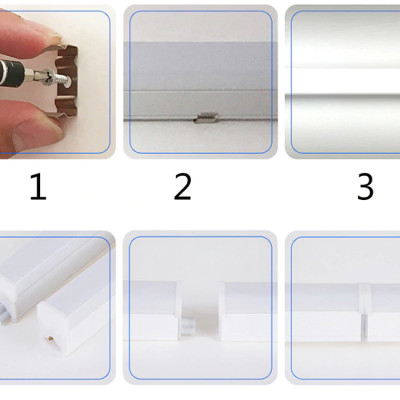 1

2

3