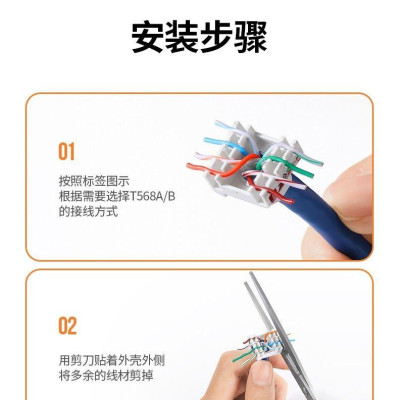 安装步骤

01

按照标签图示
根据需要选择T568A/B
的接线方式

02

用剪刀贴着外壳外侧
将多余的线材剪掉