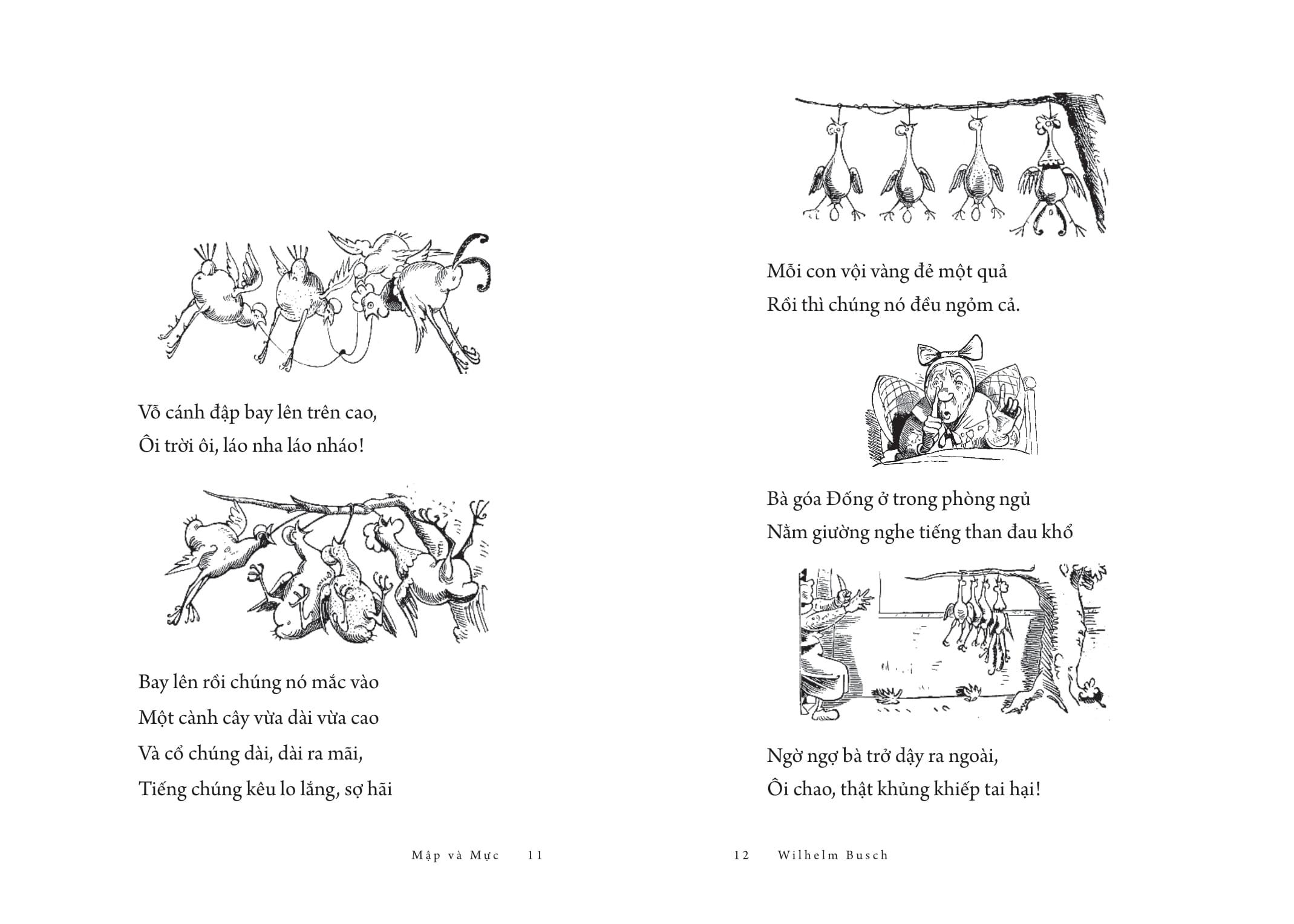 Vỗ cánh đập bay lên trên cao,
Ôi trời ôi, láo nha láo nháo!

Bay lên rồi chúng nó mắc vào
Một cành cây vừa dài vừa cao
Và cổ chúng dài, dài ra mãi,
Tiếng chúng kêu lo lắng, sợ hãi

Mập và Mực 11

Mỗi con vội vàng đẻ một quả
Rồi thì chúng nó đều ngỏm cả.

Bà góa Đống ở trong phòng ngủ
Nằm giường nghe tiếng than đau khổ

Ngờ ngợ bà trở dậy ra ngoài,
Ôi chao, thật khủng khiếp tai hại!

12 Wilhelm Busch