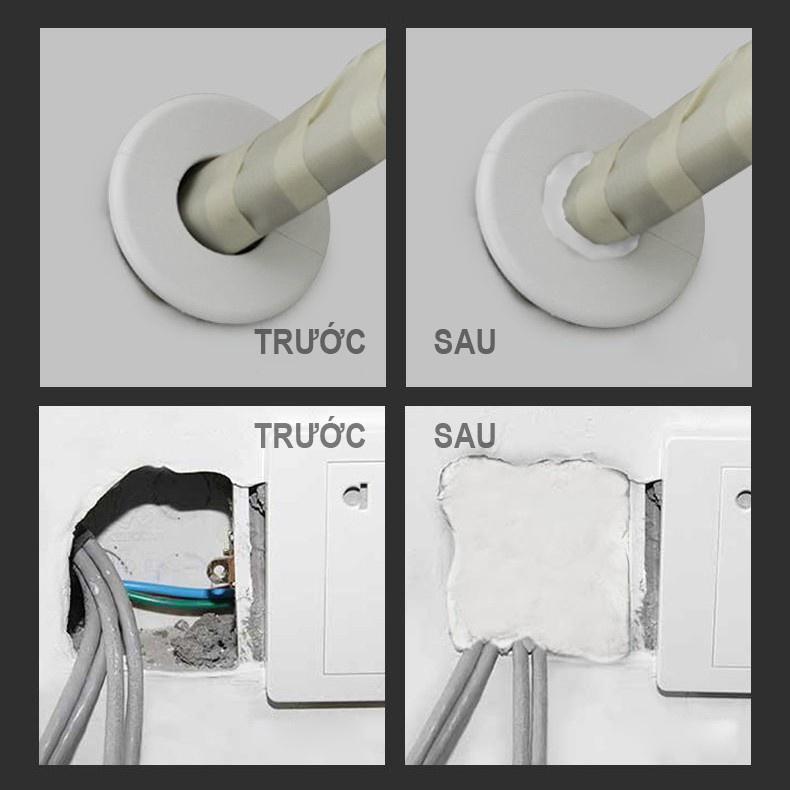 TRƯỚC

SAU

TRƯỚC

SAU